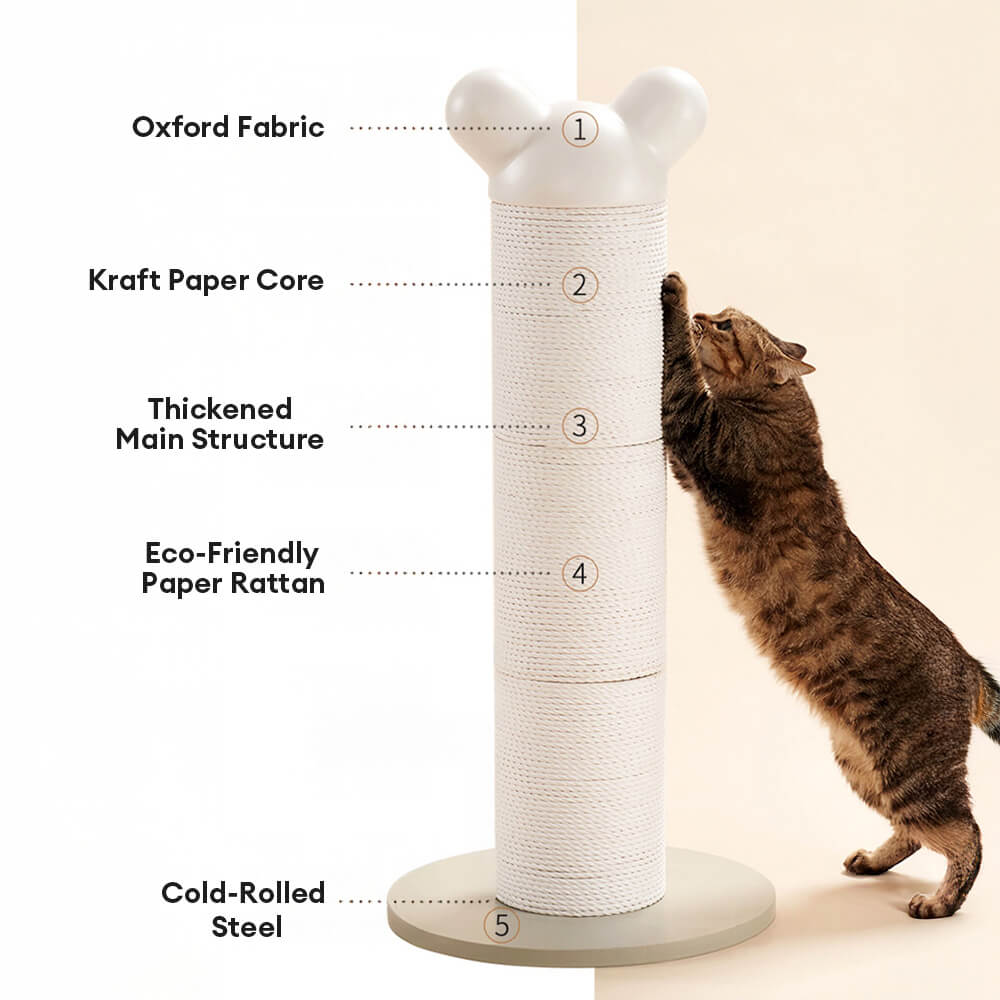 Oxford Fabric
1

Kraft Paper Core
2

Thickened
Main Structure
3

Eco-Friendly
Paper Rattan
4

Cold-Rolled
Steel
5