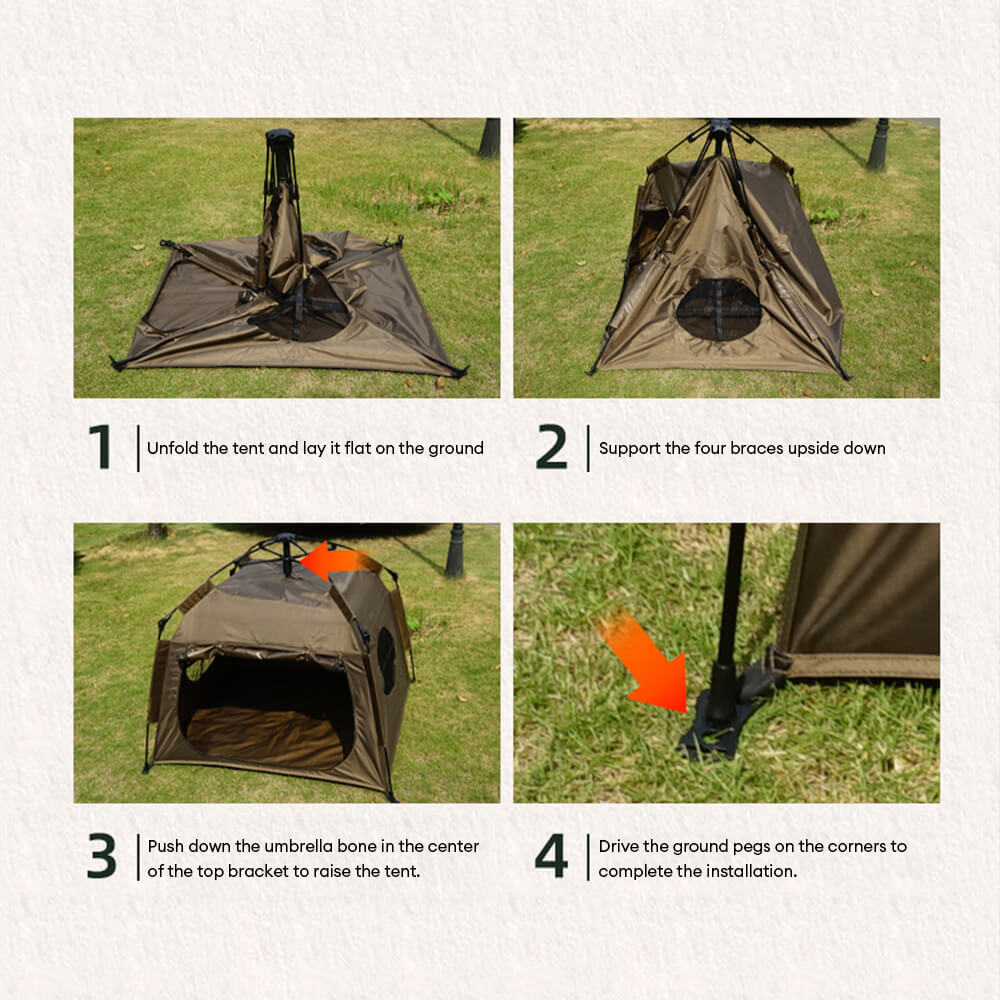 1 Unfold the tent and lay it flat on the ground

2 Support the four braces upside down

3 Push down the umbrella bone in the center of the top bracket to raise the tent.

4 Drive the ground pegs on the corners to complete the installation.