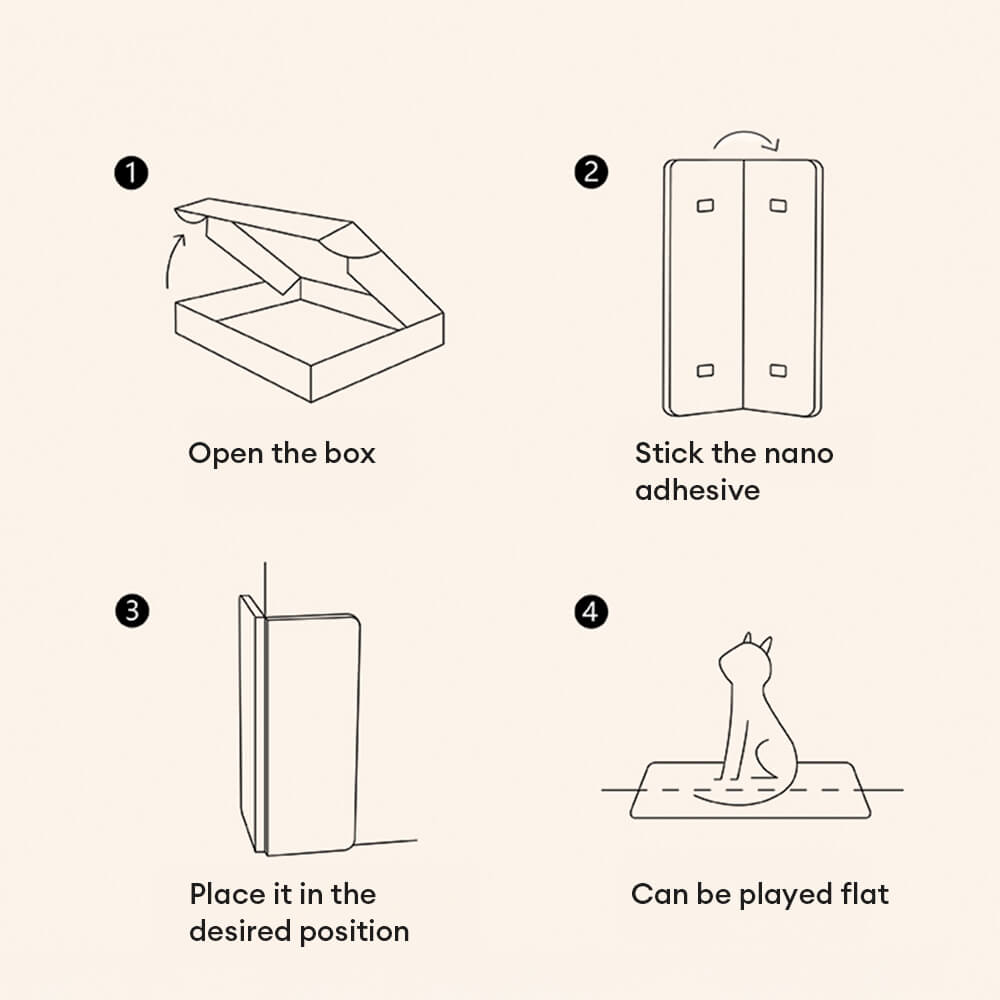 1
Open the box

2
Stick the nano adhesive

3
Place it in the desired position

4
Can be played flat