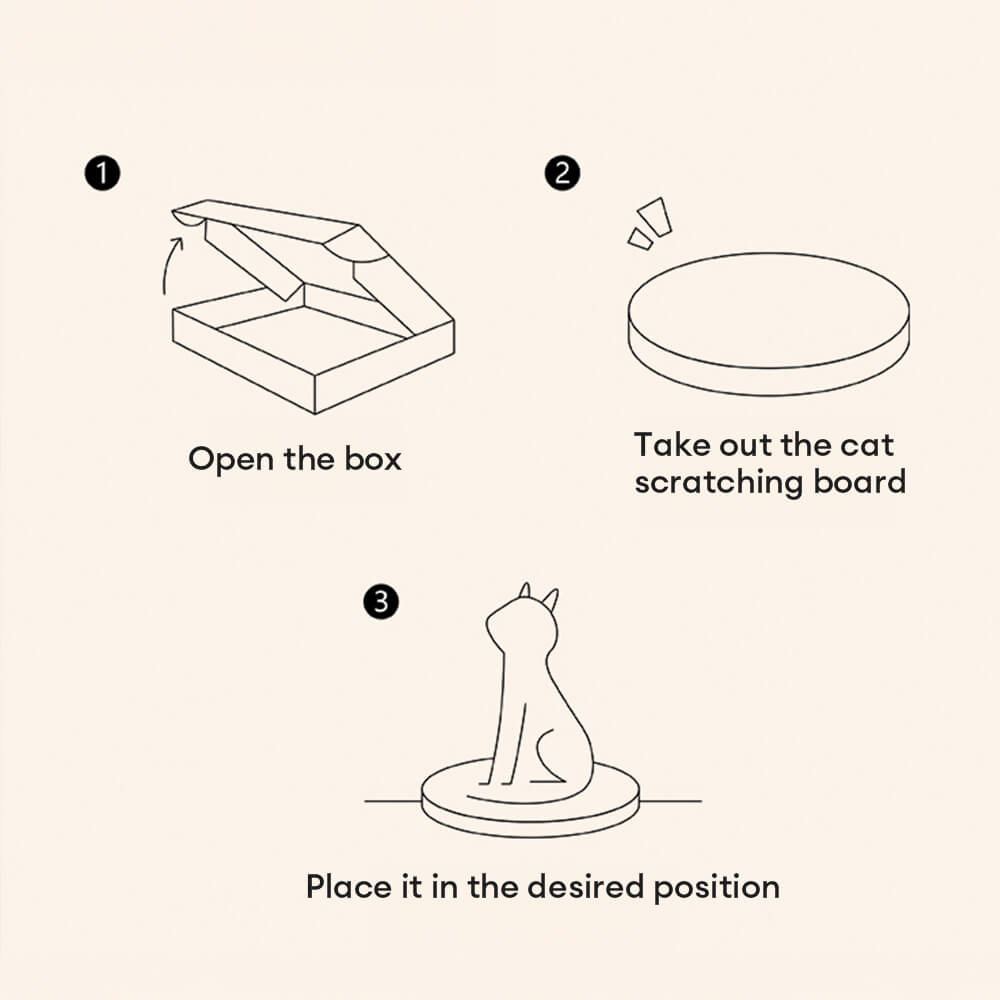 1
Open the box

2
Take out the cat scratching board

3
Place it in the desired position