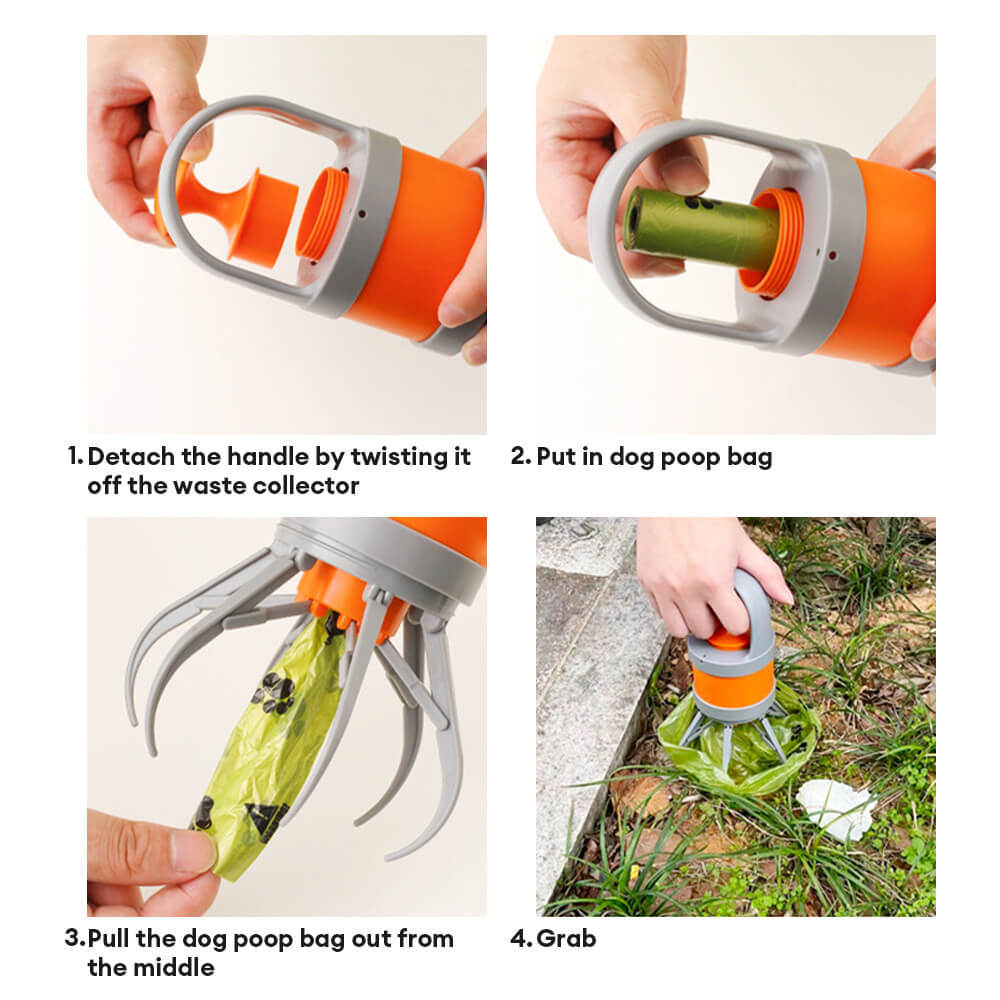 1. Detach the handle by twisting it off the waste collector

2. Put in dog poop bag

3. Pull the dog poop bag out from the middle

4. Grab