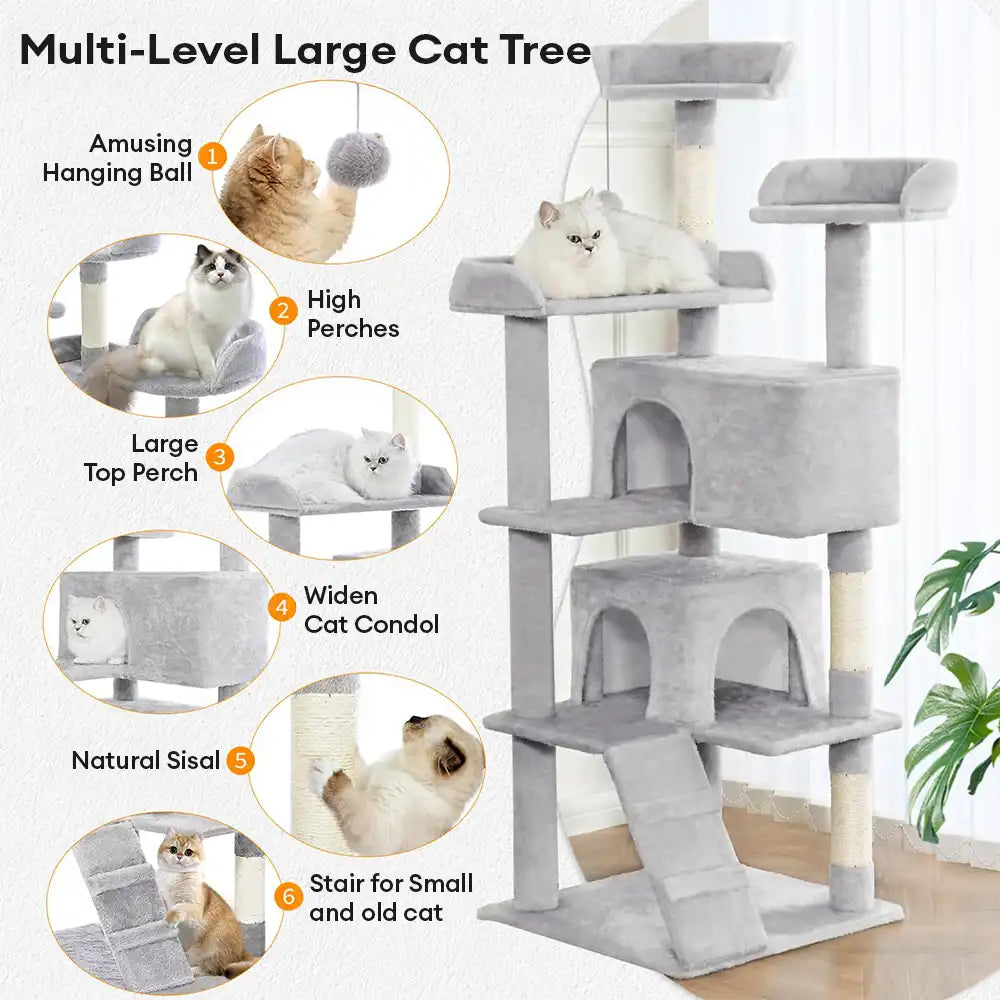 Multi-Level Large Cat Tree

Amusing Hanging Ball 1

2 High Perches

Large Top Perch 3

4 Widen Cat Condol

Natural Sisal 5

6 Stair for Small and old cat