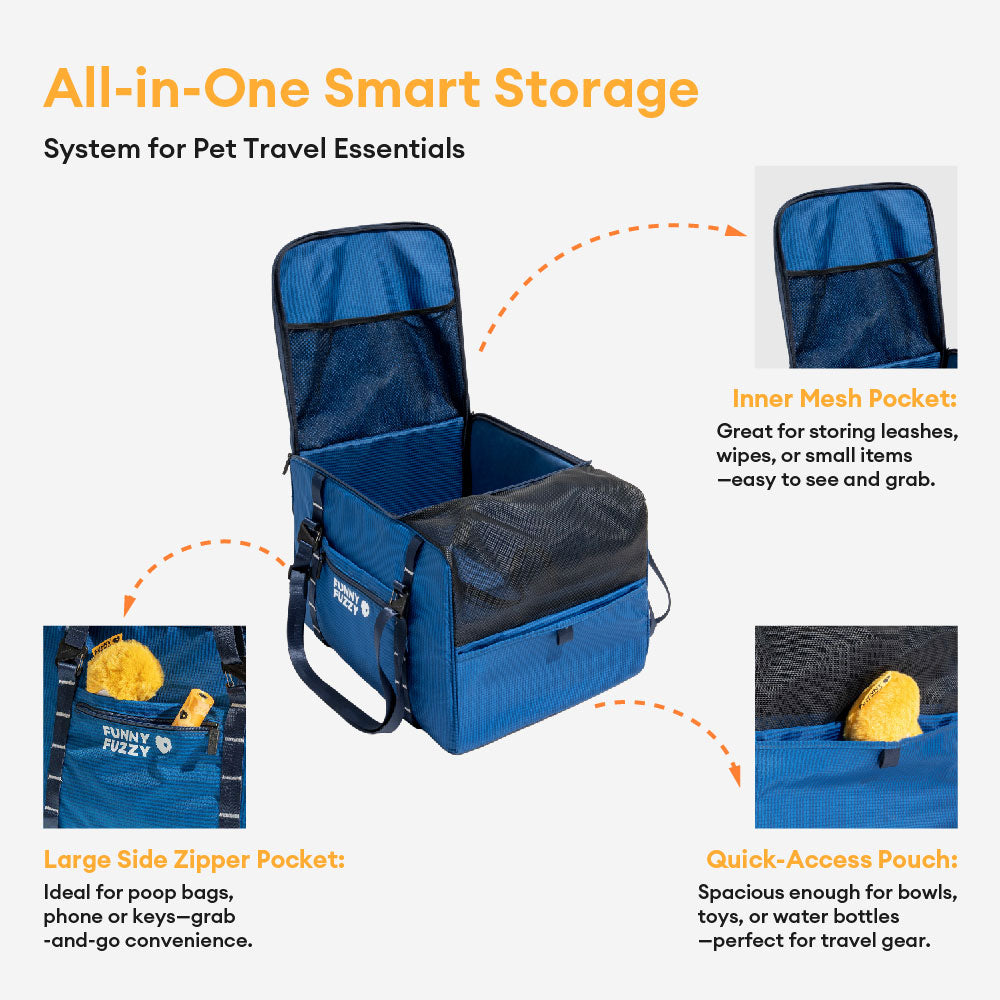 All-in-One Smart Storage

System for Pet Travel Essentials

Inner Mesh Pocket:

Great for storing leashes, wipes, or small items —easy to see and grab.

FUNNY FUZZY

FUNNY FUZZY

Large Side Zipper Pocket:

Ideal for poop bags, phone or keys—grab -and-go convenience.

Quick-Access Pouch:

Spacious enough for bowls, toys, or water bottles —perfect for travel gear.