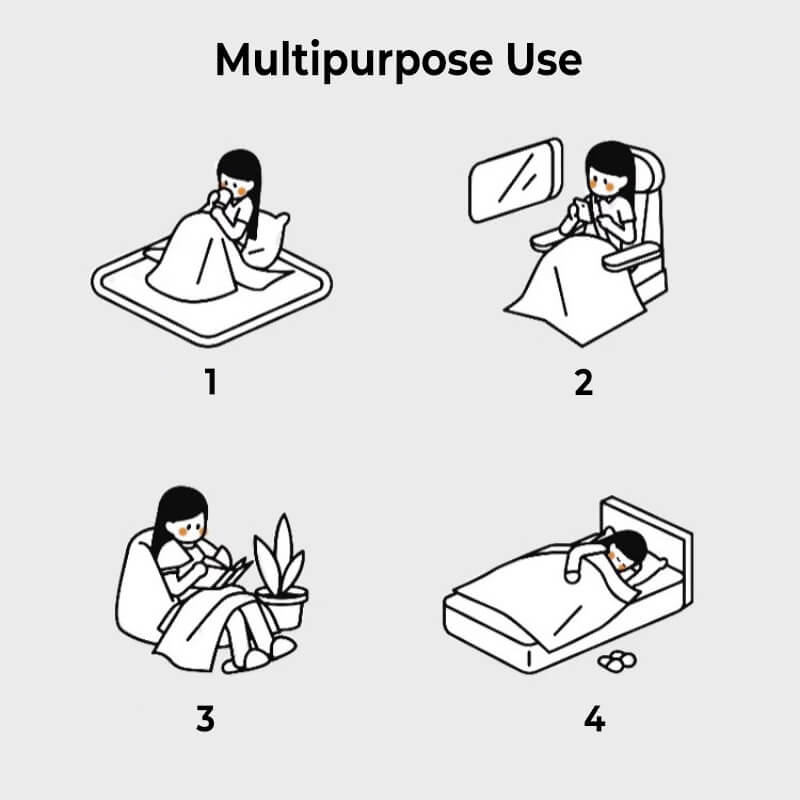 Multipurpose Use

1

2

3

4