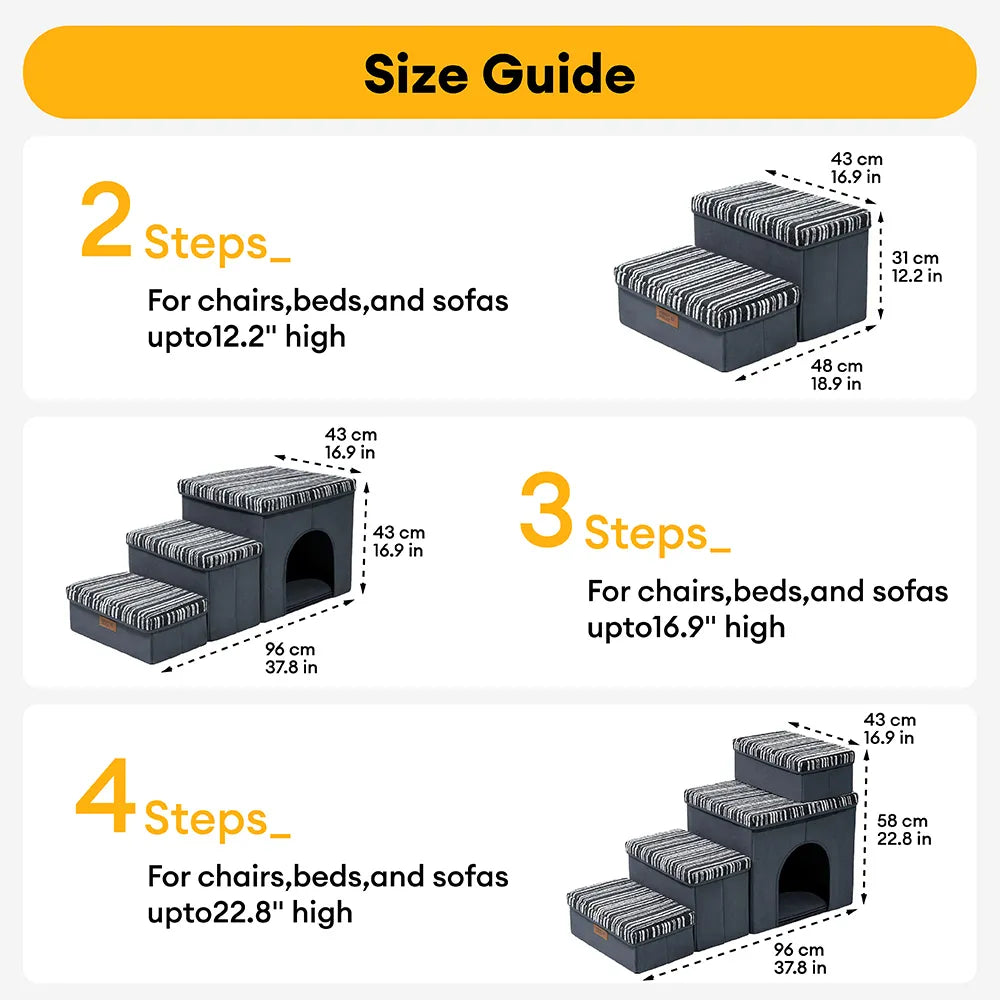 Size Guide

2 Steps_

For chairs,beds,and sofas upto12.2" high

43 cm
16.9 in

31 cm
12.2 in

48 cm
18.9 in

43 cm
16.9 in

43 cm
16.9 in

96 cm
37.8 in

3 Steps_

For chairs,beds,and sofas upto16.9" high

4 Steps_

For chairs,beds,and sofas upto22.8" high

43 cm
16.9 in

58 cm
22.8 in

96 cm
37.8 in