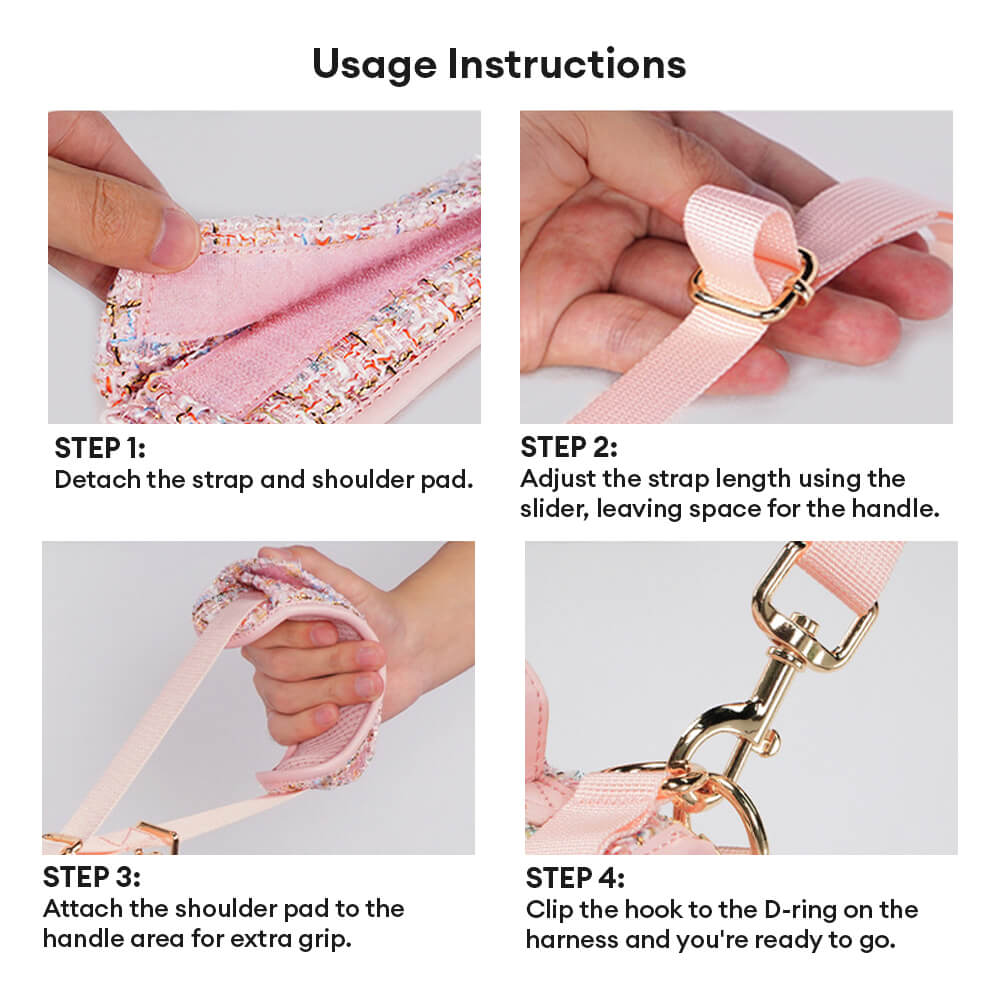 Usage Instructions

STEP 1:
Detach the strap and shoulder pad.

STEP 2:
Adjust the strap length using the slider, leaving space for the handle.

STEP 3:
Attach the shoulder pad to the handle area for extra grip.

STEP 4:
Clip the hook to the D-ring on the harness and you're ready to go.