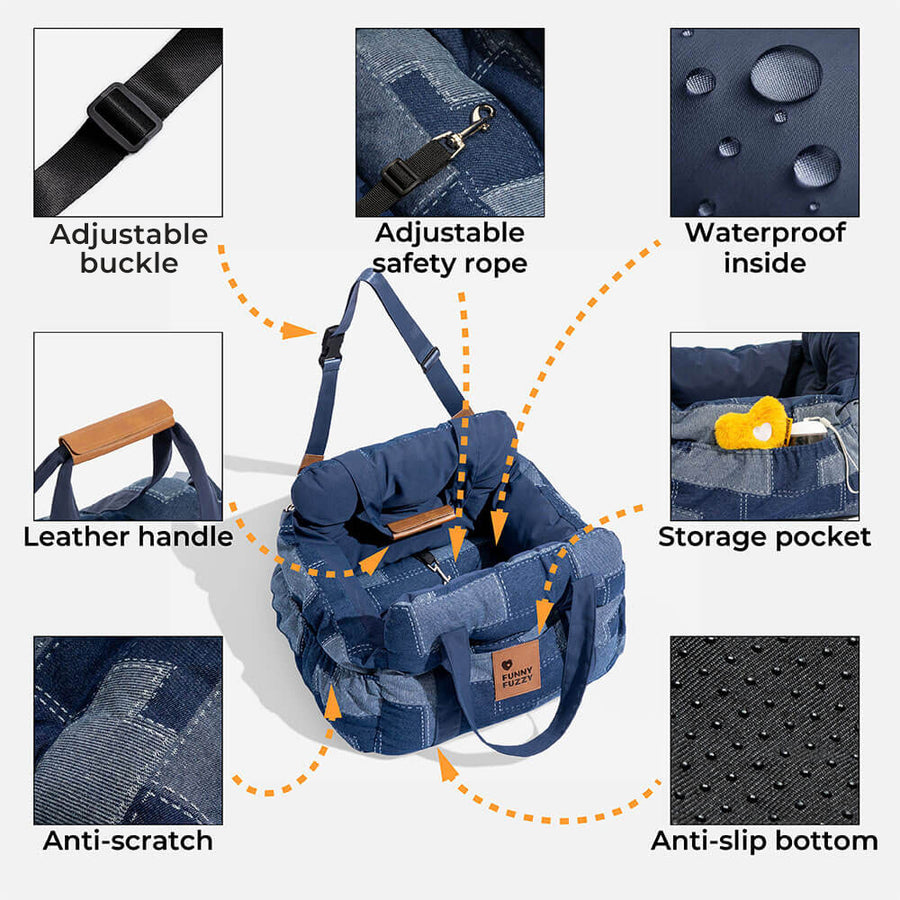 Adjustable buckle

Adjustable safety rope

Waterproof inside

Leather handle

Storage pocket

FUNNY FUZZY

Anti-scratch

Anti-slip bottom